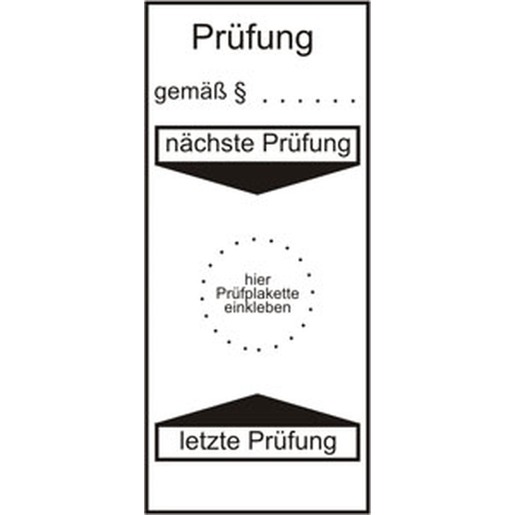 Prüfung

gemäß § ____

nächste Prüfung

hier
Prüfplakette
einkleben

letzte Prüfung